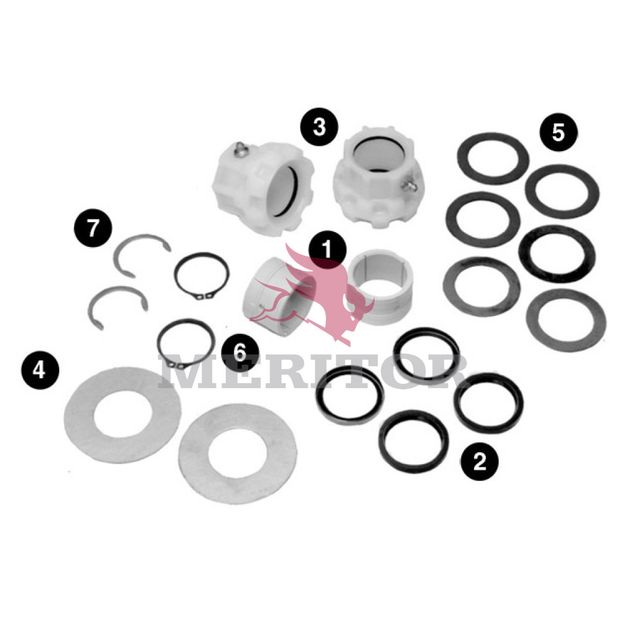 3
5
7
1
6
4
MERITOR
2