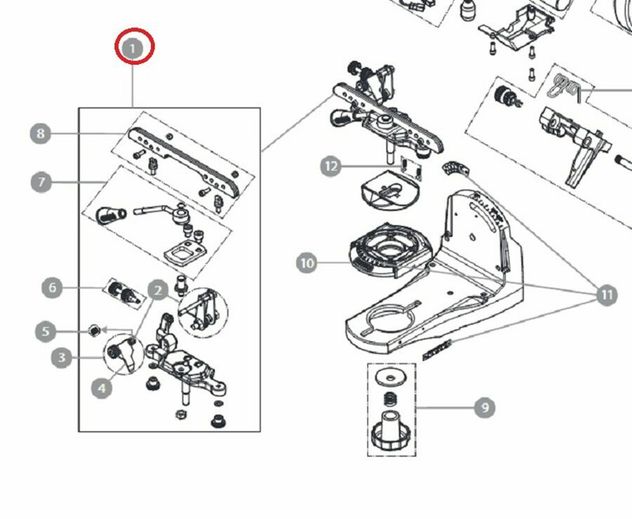 1
8
7
6
2
5
3
4
12
10
11
9