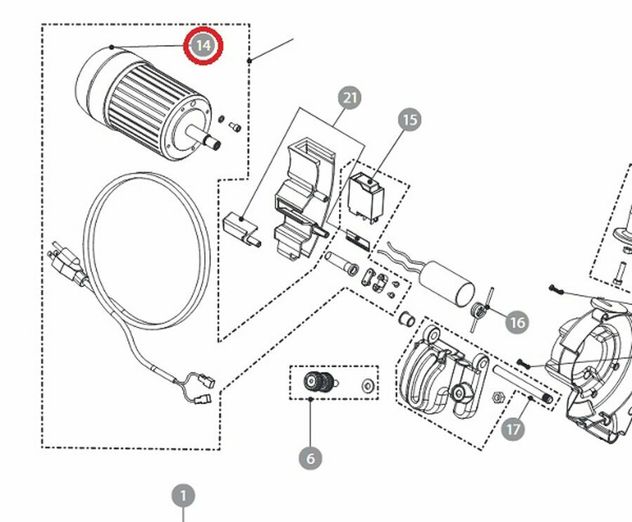 14
21
15
16
6
17
1