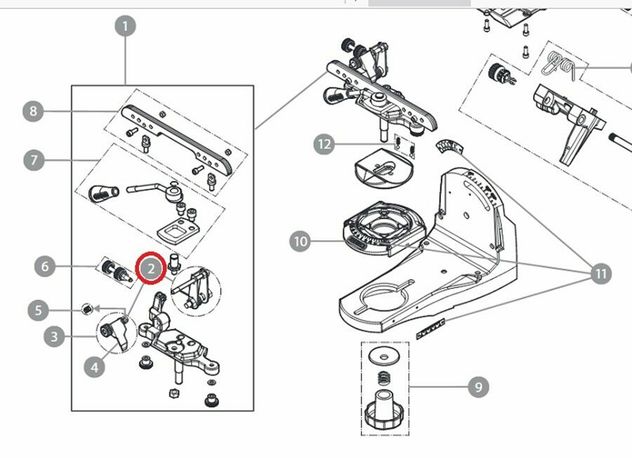 1
8
7
6
2
5
3
4
12
10
11
9