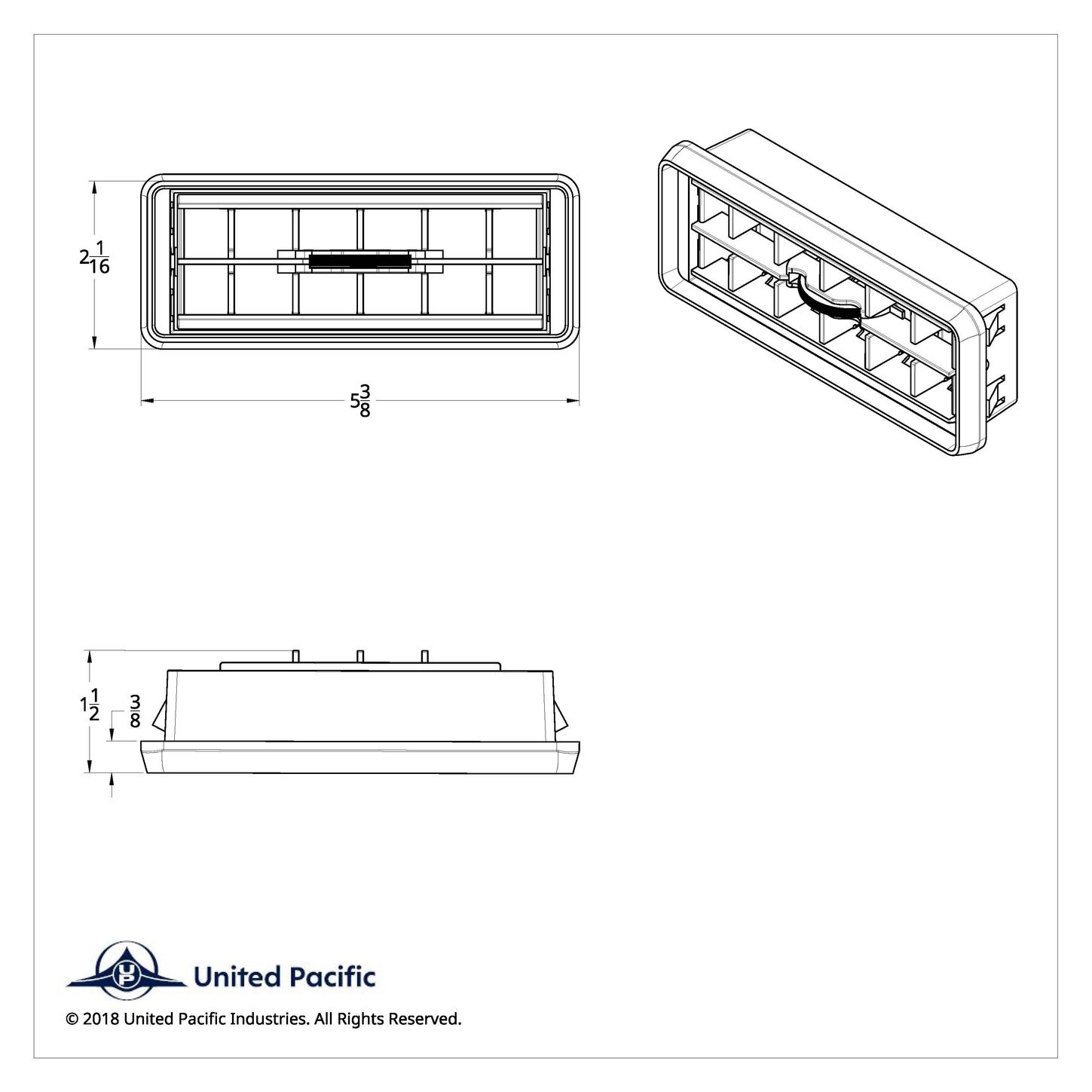 $2\frac{1}{16}$

$5\frac{3}{8}$

$1\frac{1}{2}$

$\frac{3}{8}$

United Pacific

© 2018 United Pacific Industries. All Rights Reserved.