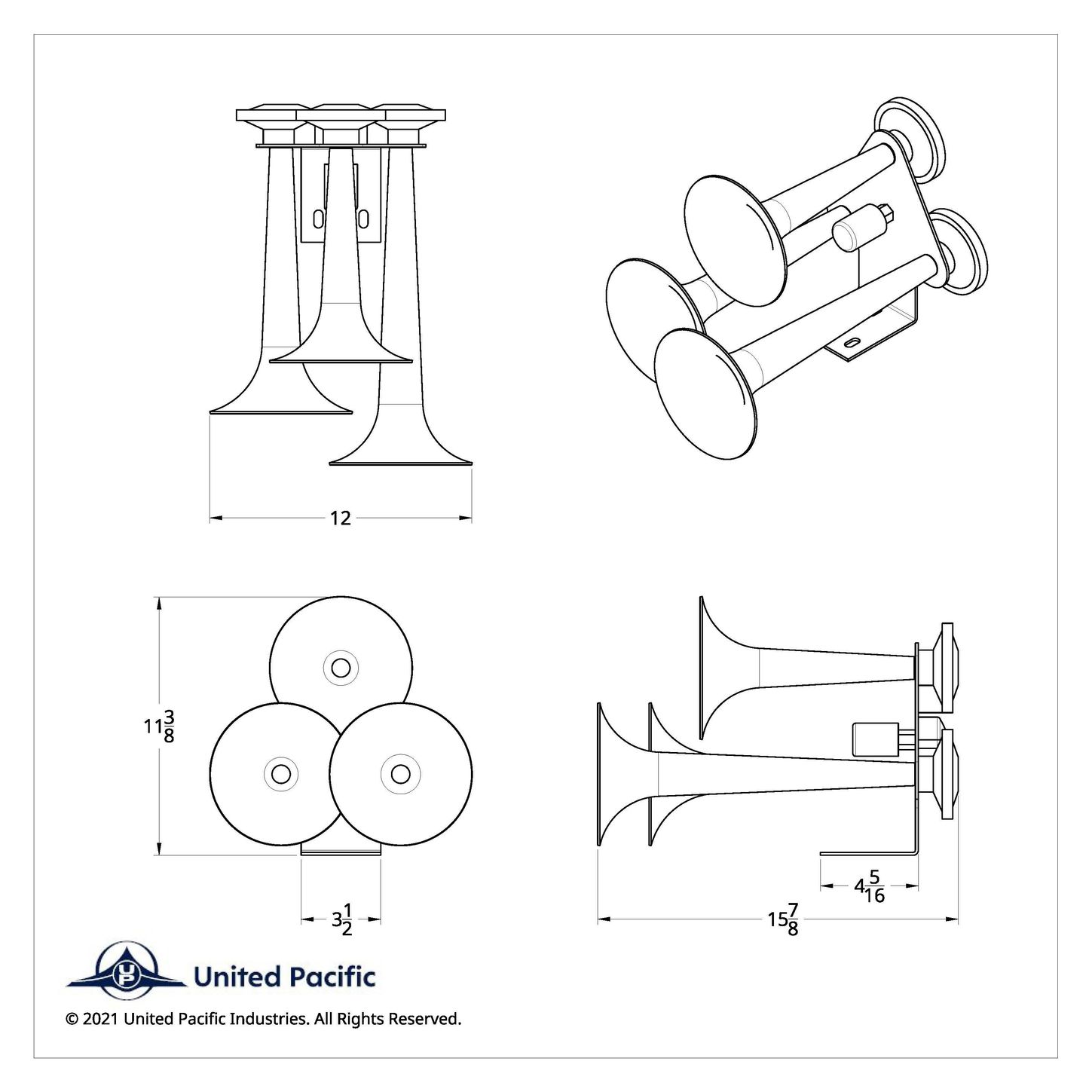 12

$11\frac{3}{8}$

$3\frac{1}{2}$

$4\frac{5}{16}$

$15\frac{7}{8}$

UP

United Pacific

© 2021 United Pacific Industries. All Rights Reserved.