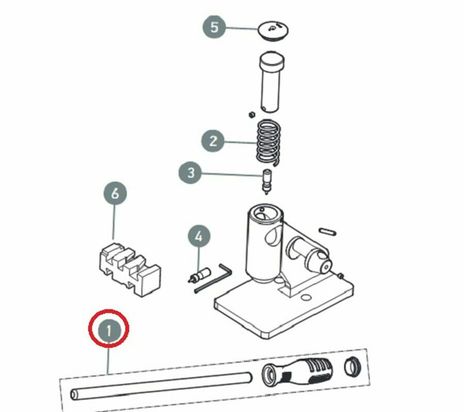 5
2
3
6
4
1