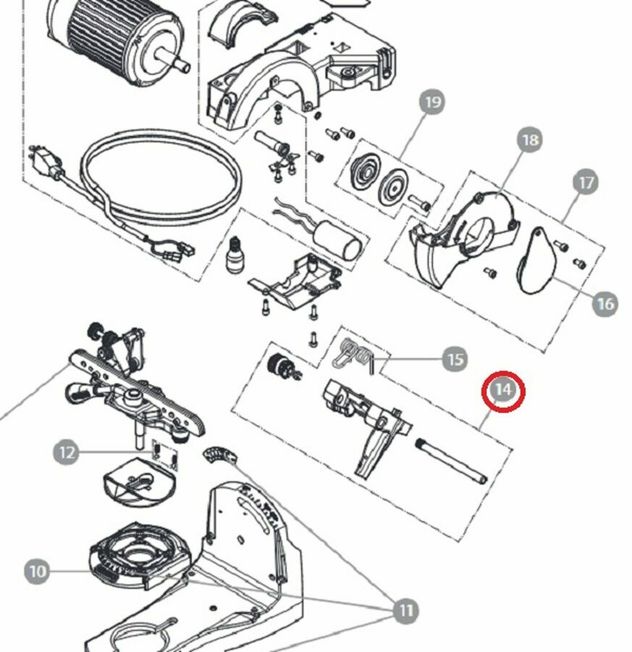 19
18
17
16
15
14
12
10
11