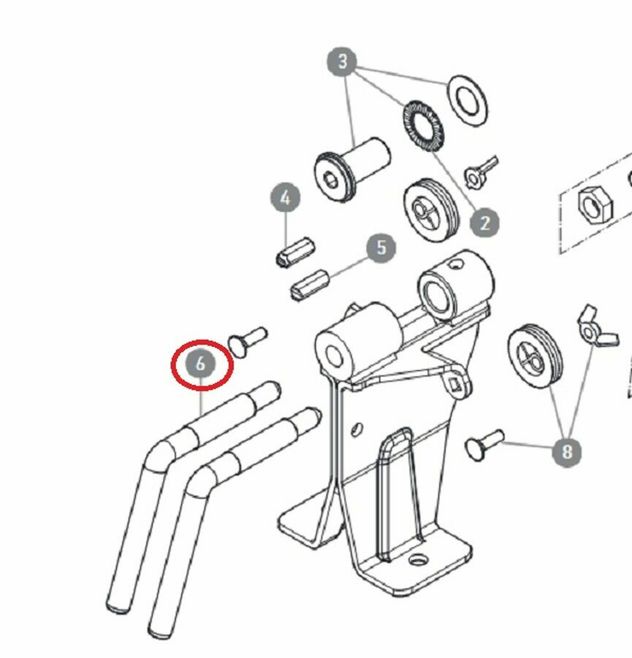 3
4
2
5
6
8