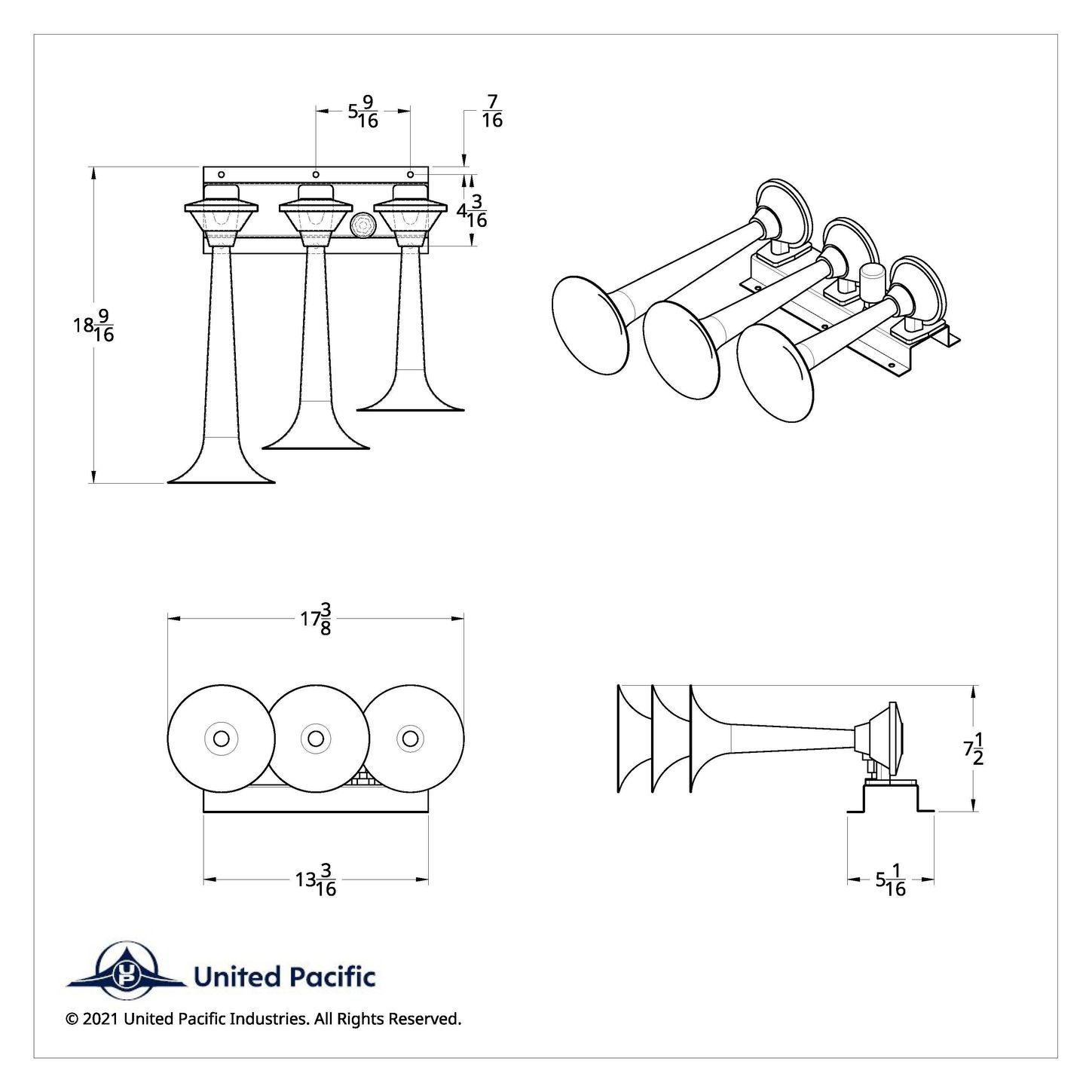 $5\frac{9}{16}$

$\frac{7}{16}$

$4\frac{3}{16}$

$18\frac{9}{16}$

$17\frac{3}{8}$

$13\frac{3}{16}$

$7\frac{1}{2}$

$5\frac{1}{16}$

United Pacific

© 2021 United Pacific Industries. All Rights Reserved.