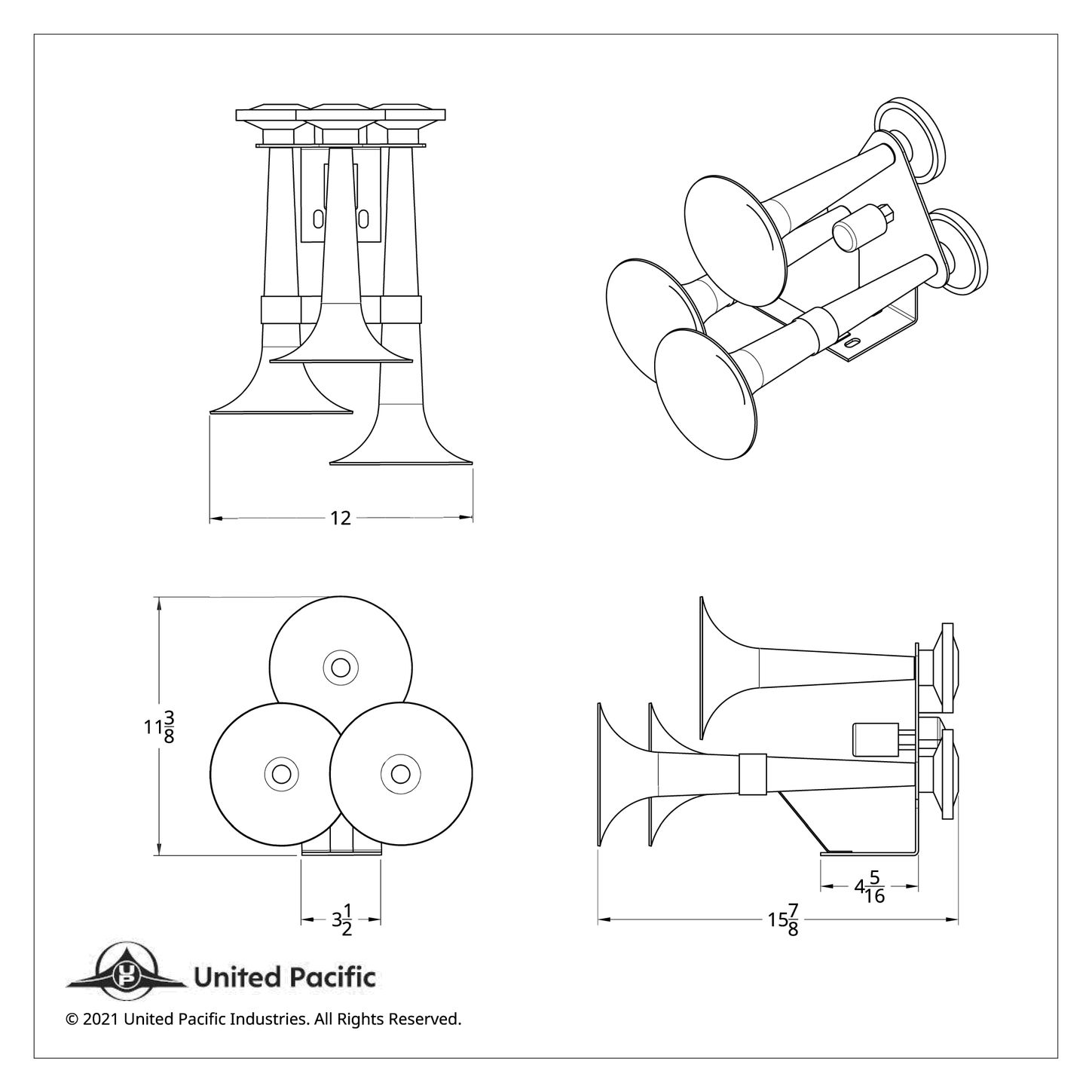 12

$11\frac{3}{8}$

$3\frac{1}{2}$

$4\frac{5}{16}$

$15\frac{7}{8}$

UP United Pacific

© 2021 United Pacific Industries. All Rights Reserved.