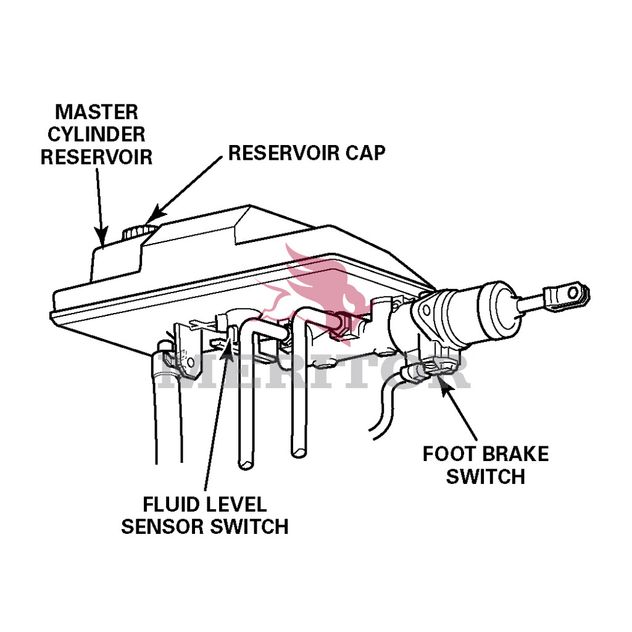 MASTER CYLINDER RESERVOIR

RESERVOIR CAP

MERITOR

FOOT BRAKE SWITCH

FLUID LEVEL SENSOR SWITCH